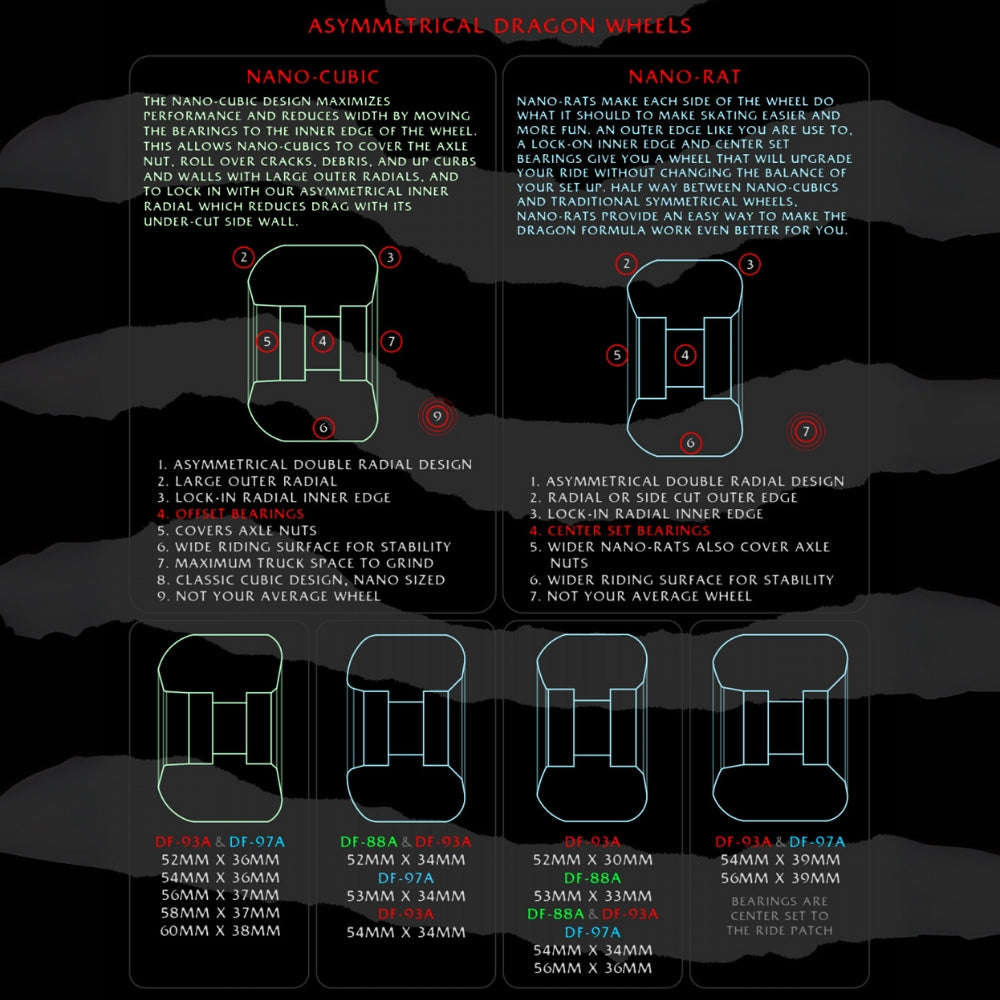 ASYMMETRICAL DRAGON WHEELS

NANO-CUBIC

THE NANO-CUBIC DESIGN MAXIMIZES PERFORMANCE AND REDUCES WIDTH BY MOVING THE BEARINGS TO THE INNER EDGE OF THE WHEEL. THIS ALLOWS NANO-CUBICS TO COVER THE AXLE NUT, ROLL OVER CRACKS, DEBRIS, AND UP CURBS AND WALLS WITH LARGE OUTER RADIALS, AND TO LOCK IN WITH OUR ASYMMETRICAL INNER RADIAL WHICH REDUCES DRAG WITH ITS UNDER-CUT SIDE WALL.

2 3 5 4 7 6 9

1. ASYMMETRICAL DOUBLE RADIAL DESIGN
2. LARGE OUTER RADIAL
3. LOCK-IN RADIAL INNER EDGE
4. OFFSET BEARINGS
5. COVERS AXLE NUTS
6. WIDE RIDING SURFACE FOR STABILITY
7. MAXIMUM TRUCK SPACE TO GRIND
8. CLASSIC CUBIC DESIGN, NANO SIZED
9. NOT YOUR AVERAGE WHEEL

NANO-RAT

NANO-RATS MAKE EACH SIDE OF THE WHEEL DO WHAT IT SHOULD TO MAKE SKATING EASIER AND MORE FUN. AN OUTER EDGE LIKE YOU ARE USE TO, A LOCK-ON INNER EDGE AND CENTER SET BEARINGS GIVE YOU A WHEEL THAT WILL UPGRADE YOUR RIDE WITHOUT CHANGING THE BALANCE OF YOUR SET UP. HALF WAY BETWEEN NANO-CUBICS AND TRADITIONAL SYMMETRICAL WHEELS, NANO-RATS PROVIDE AN EASY WAY TO MAKE THE DRAGON FORMULA WORK EVEN BETTER FOR YOU.

2 3 5 4 6 7

1. ASYMMETRICAL DOUBLE RADIAL DESIGN
2. RADIAL OR SIDE CUT OUTER EDGE
3. LOCK-IN RADIAL INNER EDGE
4. CENTER SET BEARINGS
5. WIDER NANO-RATS ALSO COVER AXLE NUTS
6. WIDER RIDING SURFACE FOR STABILITY
7. NOT YOUR AVERAGE WHEEL

DF-93A & DF-97A
52MM X 36MM
54MM X 36MM
56MM X 37MM
58MM X 37MM
60MM X 38MM

DF-88A & DF-93A
52MM X 34MM
DF-97A
53MM X 34MM
DF-93A
54MM X 34MM

DF-93A
52MM X 30MM
DF-88A
53MM X 33MM
DF-88A & DF-93A
DF-97A
54MM X 34MM
56MM X 36MM

DF-93A & DF-97A
54MM X 39MM
56MM X 39MM
BEARINGS ARE CENTER SET TO THE RIDE PATCH